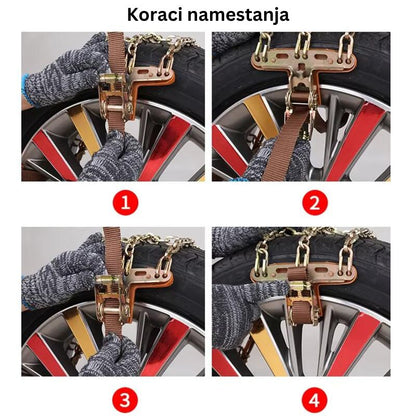 Koraci namestanja

1

2

3

4