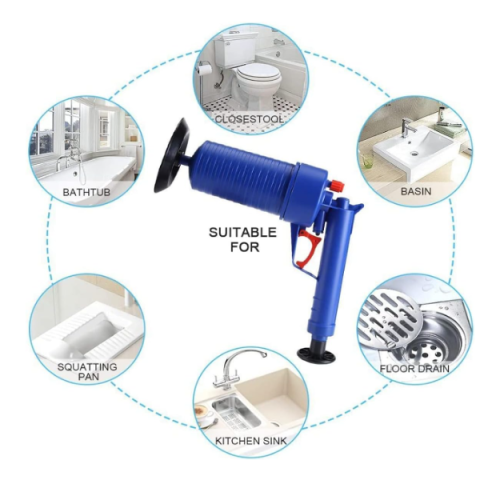 CLOSESTOOL

BATHTUB

BASIN

SUITABLE FOR

SQUATTING PAN

FLOOR DRAIN

KITCHEN SINK