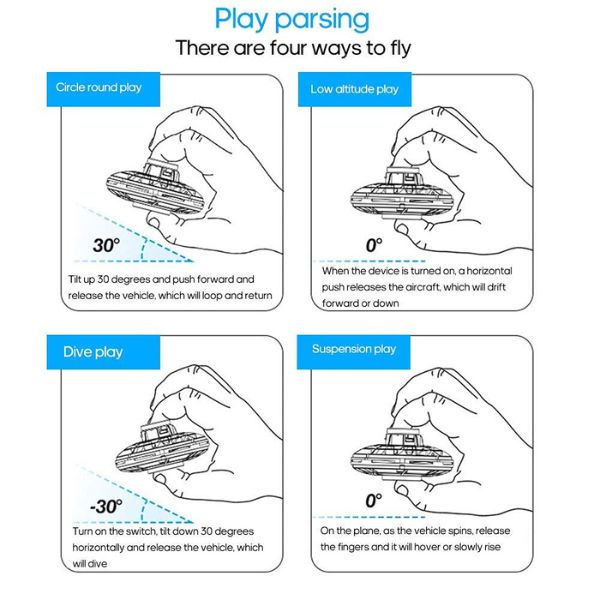 Play parsing

There are four ways to fly

Circle round play

30°

Tilt up 30 degrees and push forward and release the vehicle, which will loop and return

Low altitude play

0°

When the device is turned on, a horizontal push releases the aircraft, which will drift forward or down

Dive play

-30°

Turn on the switch, tilt down 30 degrees horizontally and release the vehicle, which will dive

Suspension play

0°

On the plane, as the vehicle spins, release the fingers and it will hover or slowly rise